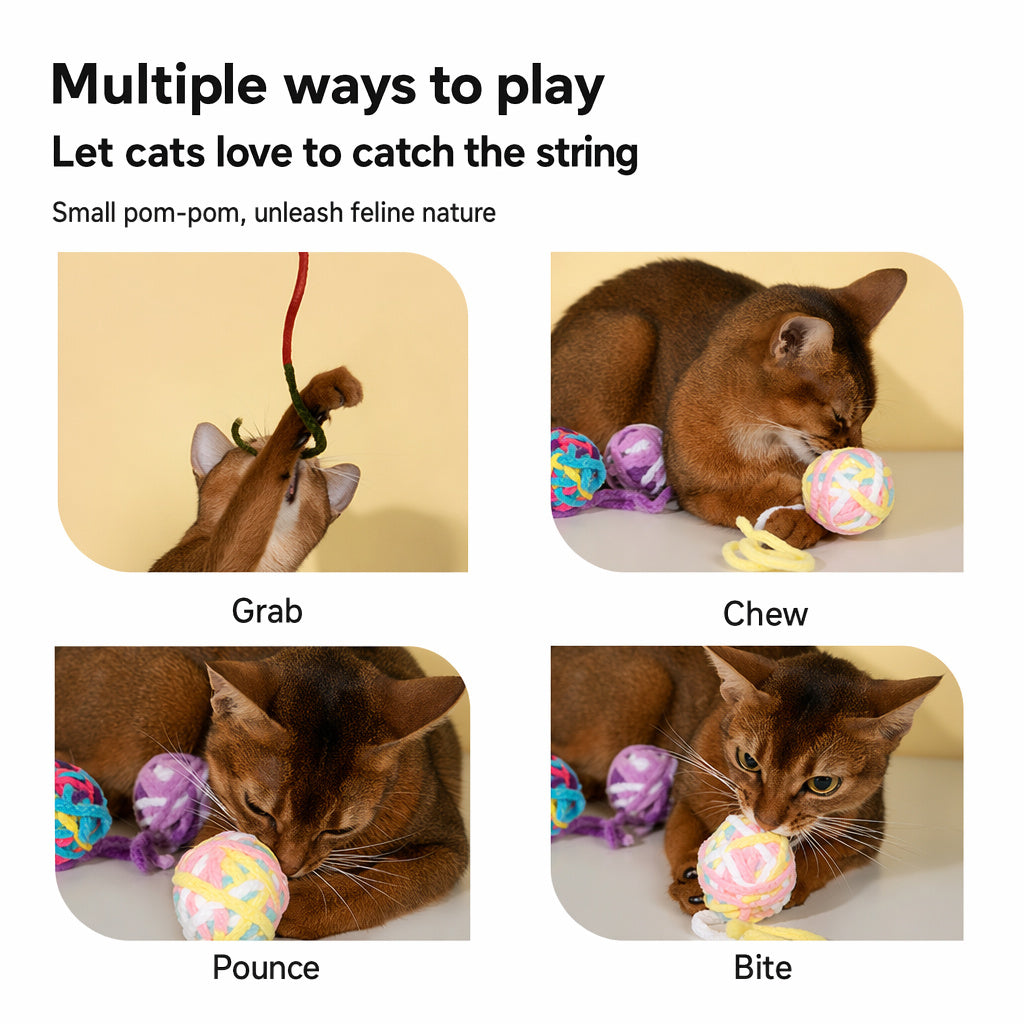 Multiple ways to play

Let cats love to catch the string

Small pom-pom, unleash feline nature

Grab

Chew

Pounce

Bite