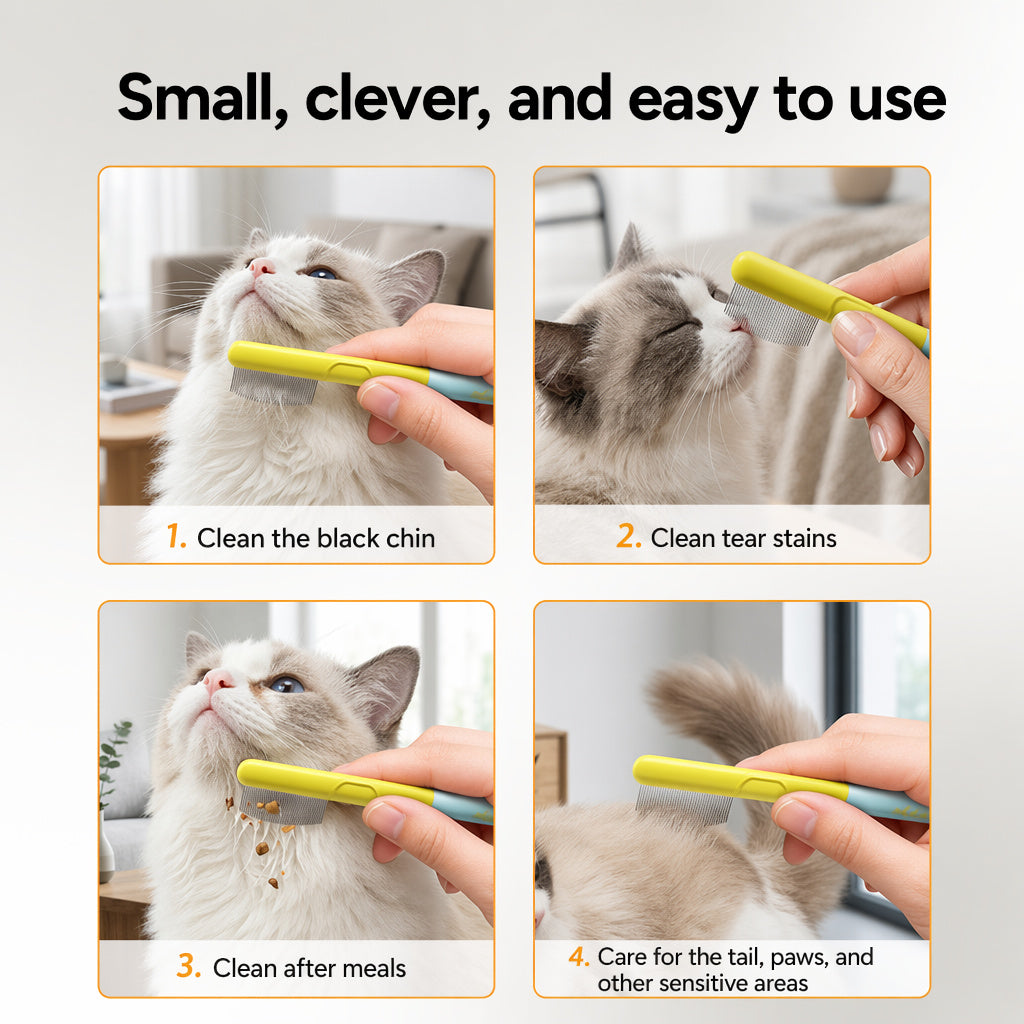 Small, clever, and easy to use

1. Clean the black chin

2. Clean tear stains

3. Clean after meals

4. Care for the tail, paws, and other sensitive areas