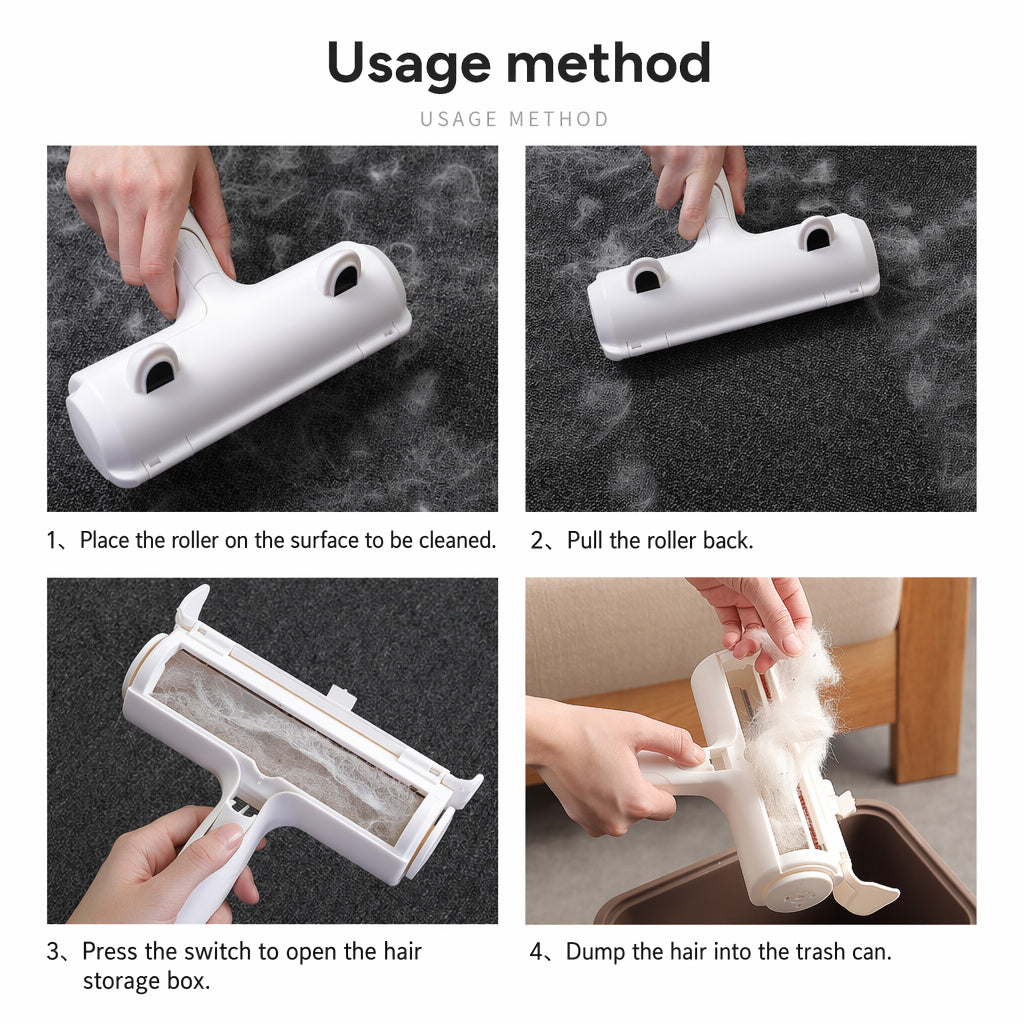 Usage method

USAGE METHOD

1、Place the roller on the surface to be cleaned.

2、Pull the roller back.

3、Press the switch to open the hair storage box.

4、Dump the hair into the trash can.