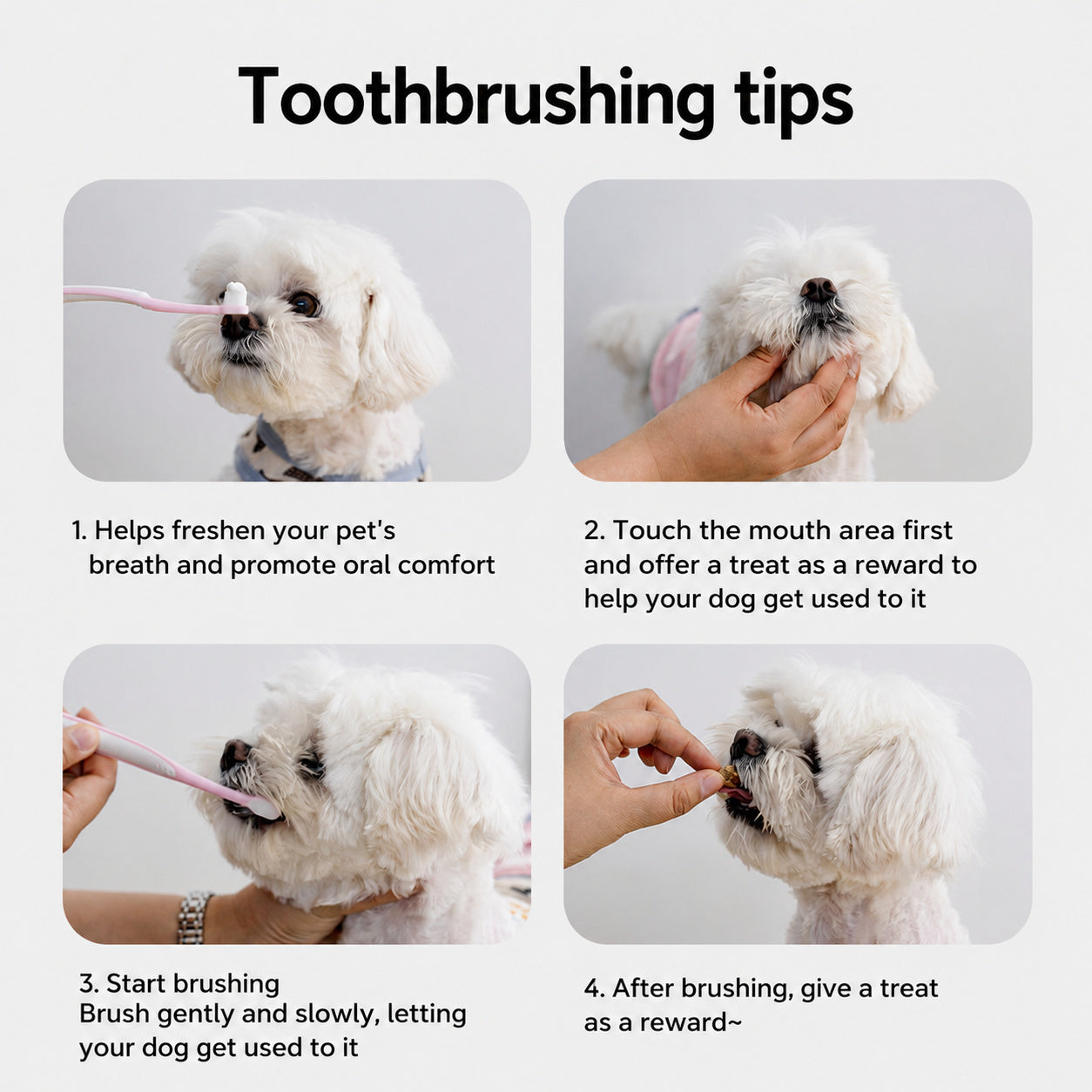 Toothbrushing tips

1. Helps freshen your pet's breath and promote oral comfort

2. Touch the mouth area first and offer a treat as a reward to help your dog get used to it

3. Start brushing
Brush gently and slowly, letting your dog get used to it

4. After brushing, give a treat as a reward~